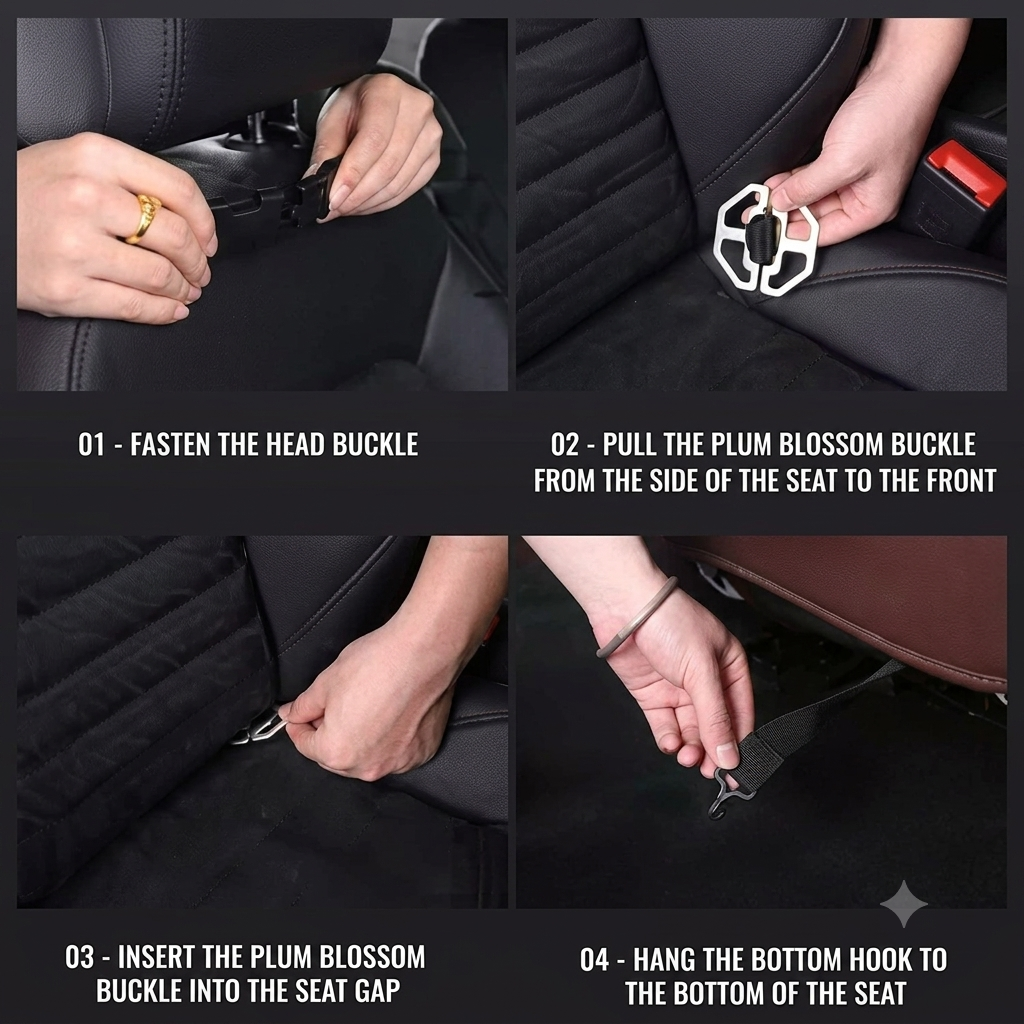 01 - FASTEN THE HEAD BUCKLE

02 - PULL THE PLUM BLOSSOM BUCKLE FROM THE SIDE OF THE SEAT TO THE FRONT

03 - INSERT THE PLUM BLOSSOM BUCKLE INTO THE SEAT GAP

04 - HANG THE BOTTOM HOOK TO THE BOTTOM OF THE SEAT